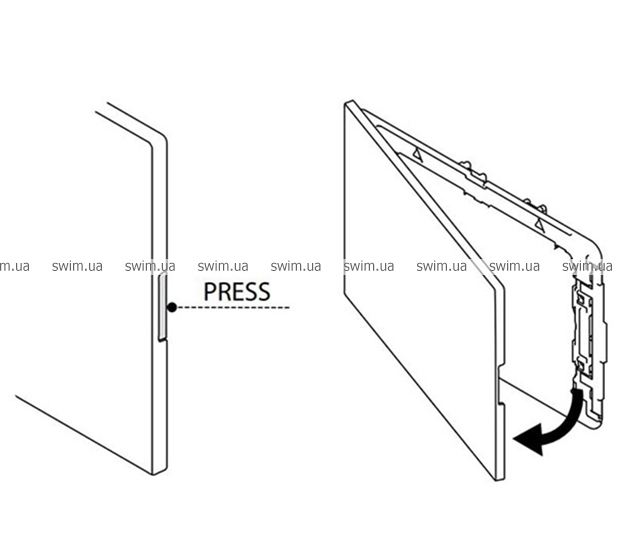 m.ua swim.ua swim.ua swim.ua swim.ua swim.ua swim.ua swim.ua swim.ua

PRESS