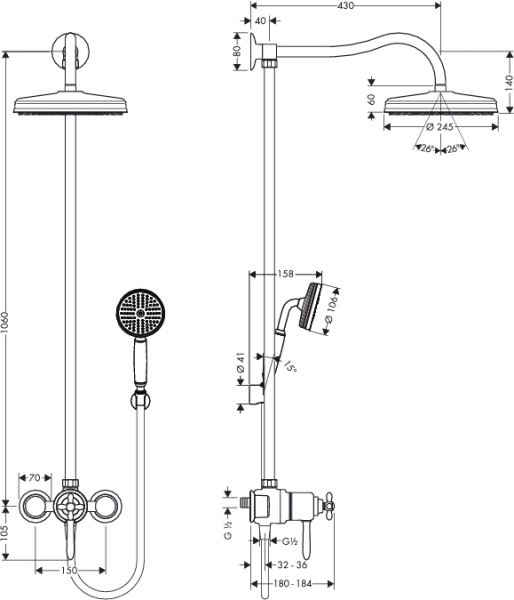 1060
70
105
150
430
40
80
140
60
Ø 245
26°
26°
158
Ø 106
Ø 41
15°
G ½
G½
32 - 36
180 - 184