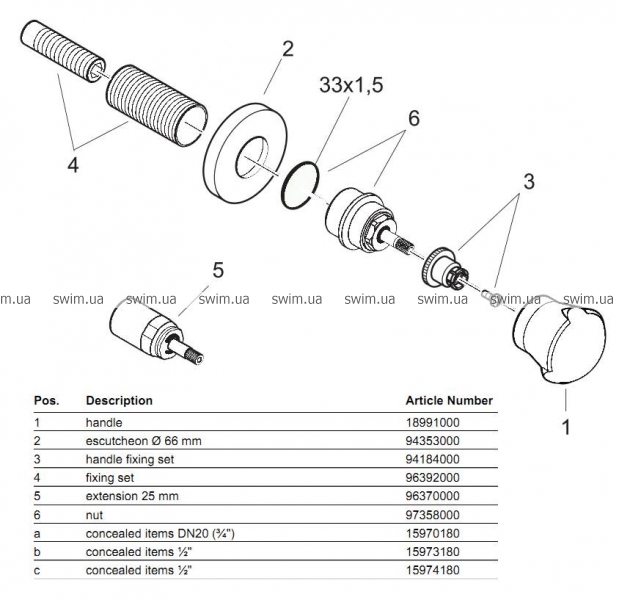 2

33x1,5

6

4

3

5

m.ua swim.ua swim.ua swim.ua swim.ua swim.ua swim.ua swim.ua swim.ua

1

| Pos. | Description | Article Number |
|---|---|---|
| 1 | handle | 18991000 |
| 2 | escutcheon Ø 66 mm | 94353000 |
| 3 | handle fixing set | 94184000 |
| 4 | fixing set | 96392000 |
| 5 | extension 25 mm | 96370000 |
| 6 | nut | 97358000 |
| a | concealed items DN20 (¾") | 15970180 |
| b | concealed items ½" | 15973180 |
| c | concealed items ½" | 15974180 |