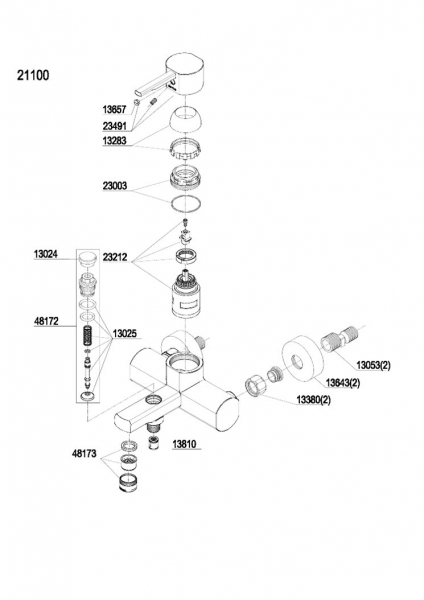 21100

13657
23491
13283
23003
13024
23212
48172
13025
13053(2)
13643(2)
13380(2)
13810
48173