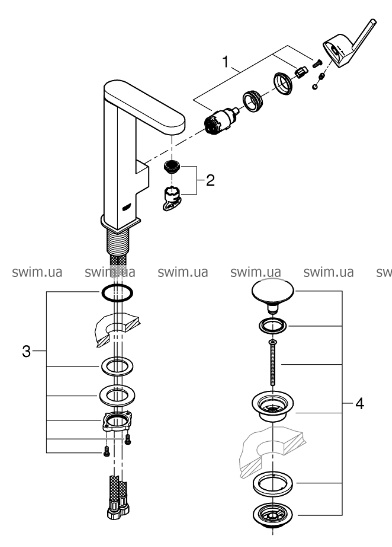 1

2

swim.ua swim.ua swim.ua swim.ua swim.ua sw

3

4