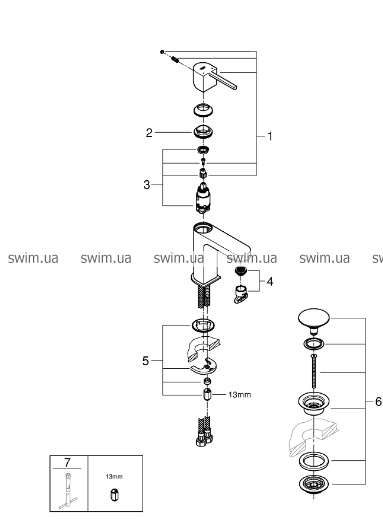 2
1
3
swim.ua swim.ua swim.ua swim.ua swim.ua sw
4
5
13mm
6
7
13mm