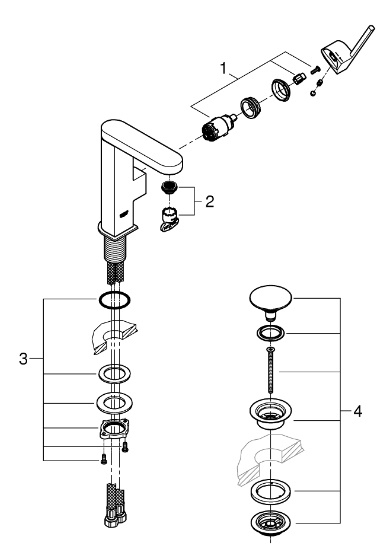 1
2
3
4