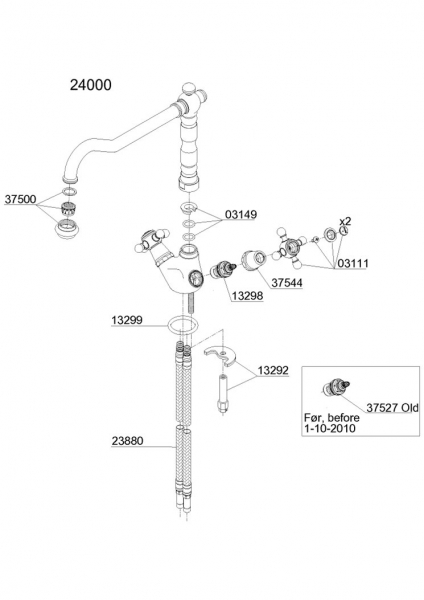 24000

37500

03149

x2

03111

37544

13298

13299

13292

37527 Old

Før, before
1-10-2010

23880