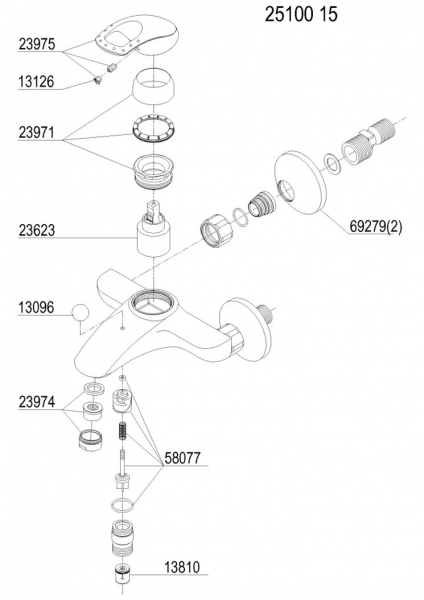 25100 15

23975

13126

23971

23623

69279(2)

13096

23974

58077

13810