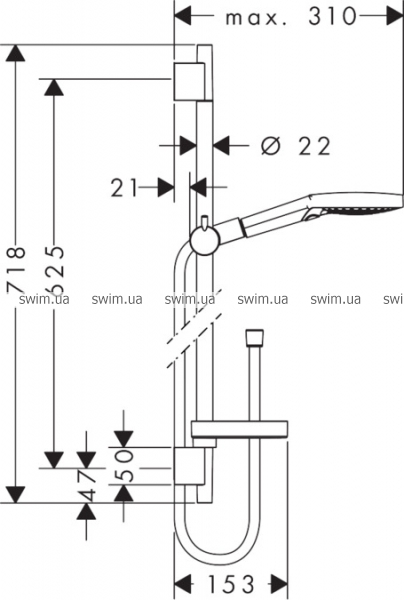 max. 310
Ø 22
21
718
625
swim.ua swim.ua swim.ua swim.ua swim.ua swi
50
47
153