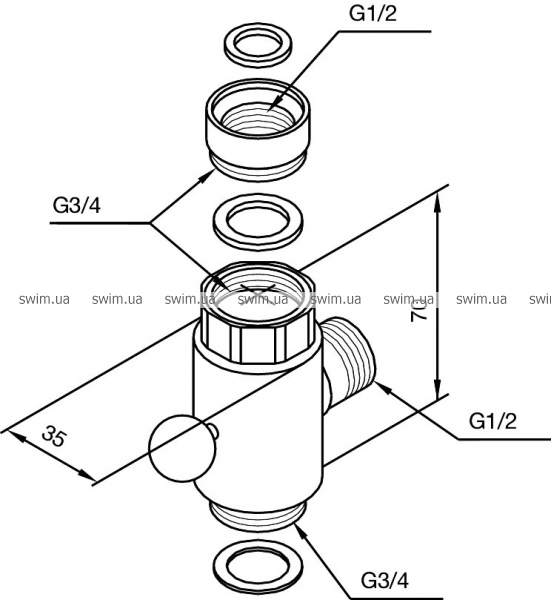 G1/2

G3/4

swim.ua swim.ua swim.ua swim.ua swim.ua swim.ua swim.ua swi

70

35

G1/2

G3/4