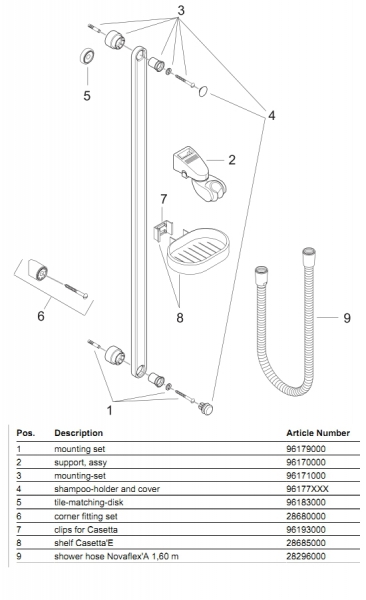 3
5
4
2
7
6
8
9
1

| Pos. | Description | Article Number |
|---|---|---|
| 1 | mounting set | 96179000 |
| 2 | support, assy | 96170000 |
| 3 | mounting-set | 96171000 |
| 4 | shampoo-holder and cover | 96177XXX |
| 5 | tile-matching-disk | 96183000 |
| 6 | corner fitting set | 28680000 |
| 7 | clips for Casetta | 96193000 |
| 8 | shelf Casetta'E | 28685000 |
| 9 | shower hose Novaflex'A 1,60 m | 28296000 |