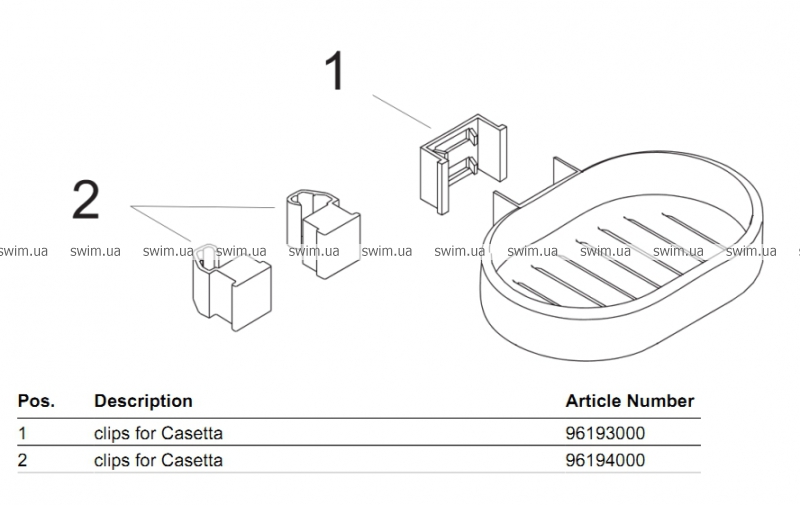 1

2

swim.ua swim.ua swim.ua swim.ua swim.ua swim.ua swim.ua swim.ua swim.ua swim.ua swim.ua

| Pos. | Description | Article Number |
|---|---|---|
| 1 | clips for Casetta | 96193000 |
| 2 | clips for Casetta | 96194000 |