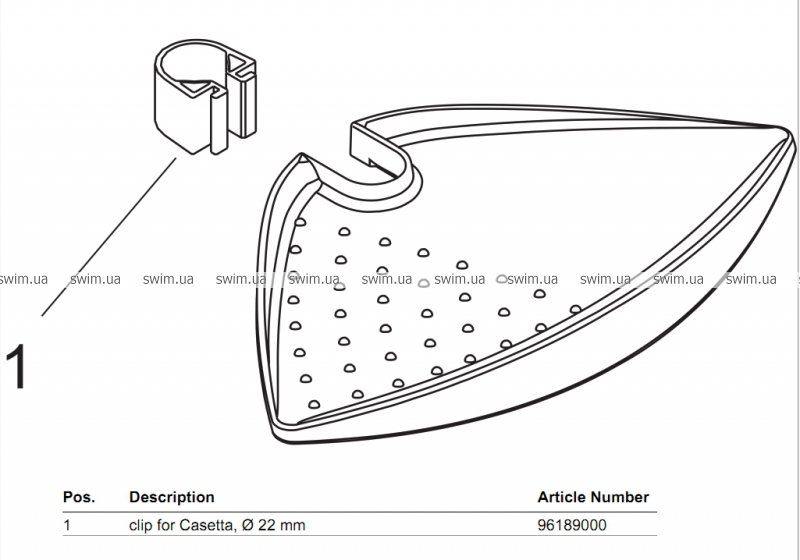 swim.ua swim.ua swim.ua swim.ua swim.ua swim.ua swim.ua swim.ua swim.ua swim.ua swim.ua

1

| Pos. | Description | Article Number |
|---|---|---|
| 1 | clip for Casetta, Ø 22 mm | 96189000 |