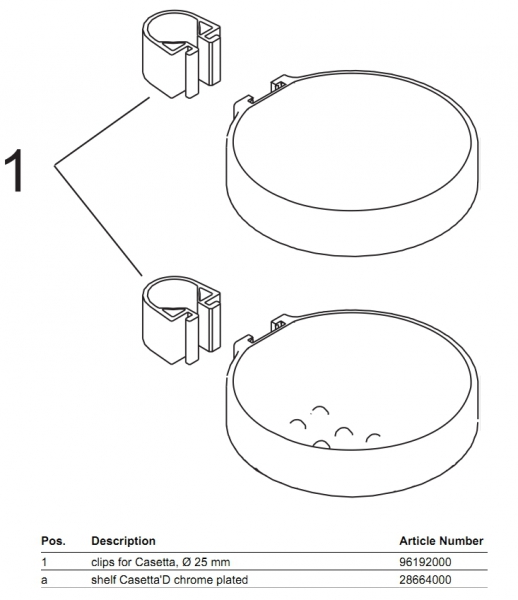 1

| Pos. | Description | Article Number |
|---|---|---|
| 1 | clips for Casetta, Ø 25 mm | 96192000 |
| a | shelf Casetta'D chrome plated | 28664000 |