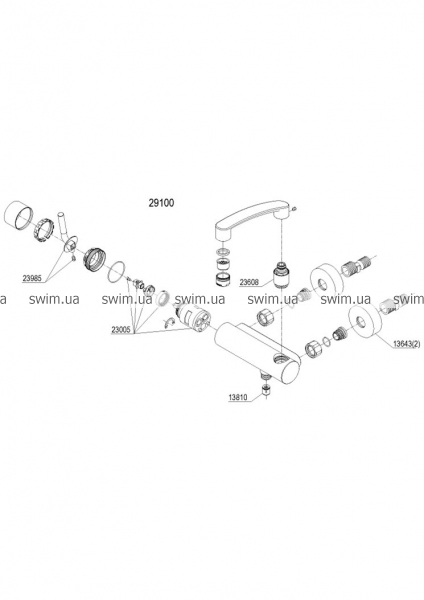 29100

23985

23608

a swim.ua swim.ua swim.ua swim.ua swim.ua swim

23005

13643(2)

13810