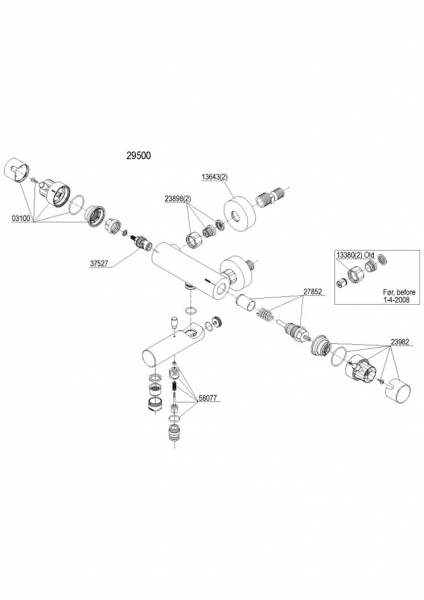 29500

13643(2)

23898(2)

03100

37527

13380(2) Old

Før, before 1-4-2008

27852

23982

58077