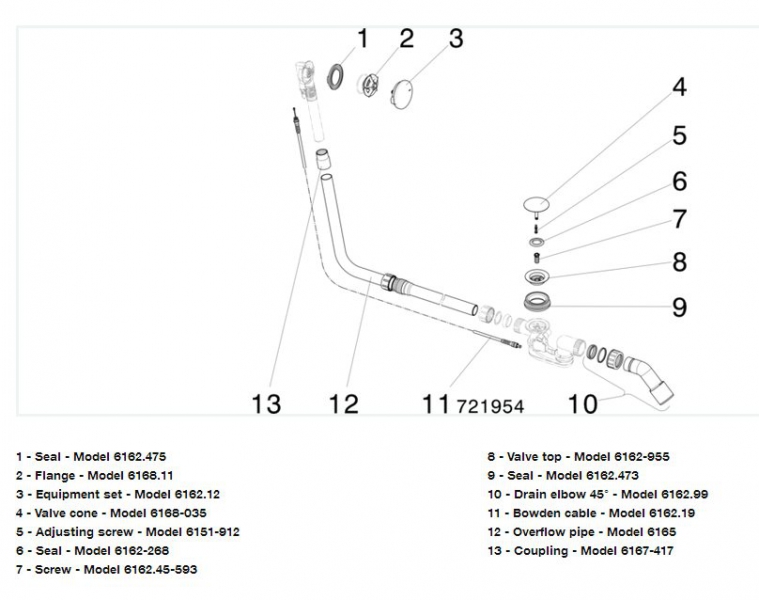 1 2 3

4

5

6

7

8

9

13 12 11 721954 10

1 - Seal - Model 6162.475
2 - Flange - Model 6168.11
3 - Equipment set - Model 6162.12
4 - Valve cone - Model 6168-035
5 - Adjusting screw - Model 6151-912
6 - Seal - Model 6162-268
7 - Screw - Model 6162.45-593

8 - Valve top - Model 6162-955
9 - Seal - Model 6162.473
10 - Drain elbow 45° - Model 6162.99
11 - Bowden cable - Model 6162.19
12 - Overflow pipe - Model 6165
13 - Coupling - Model 6167-417