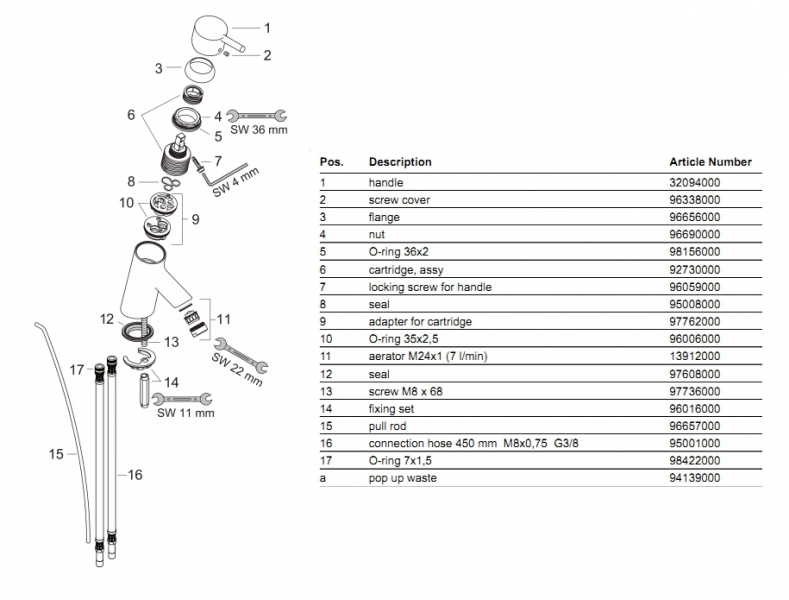 1
2
3
6
4
SW 36 mm
5
7
SW 4 mm
8
10
9
12
11
13
SW 22 mm
17
14
SW 11 mm
15
16

| Pos. | Description | Article Number |
|---|---|---|
| 1 | handle | 32094000 |
| 2 | screw cover | 96338000 |
| 3 | flange | 96656000 |
| 4 | nut | 96690000 |
| 5 | O-ring 36x2 | 98156000 |
| 6 | cartridge, assy | 92730000 |
| 7 | locking screw for handle | 96059000 |
| 8 | seal | 95008000 |
| 9 | adapter for cartridge | 97762000 |
| 10 | O-ring 35x2,5 | 96006000 |
| 11 | aerator M24x1 (7 l/min) | 13912000 |
| 12 | seal | 97608000 |
| 13 | screw M8 x 68 | 97736000 |
| 14 | fixing set | 96016000 |
| 15 | pull rod | 96657000 |
| 16 | connection hose 450 mm M8x0,75 G3/8 | 95001000 |
| 17 | O-ring 7x1,5 | 98422000 |
| a | pop up waste | 94139000 |