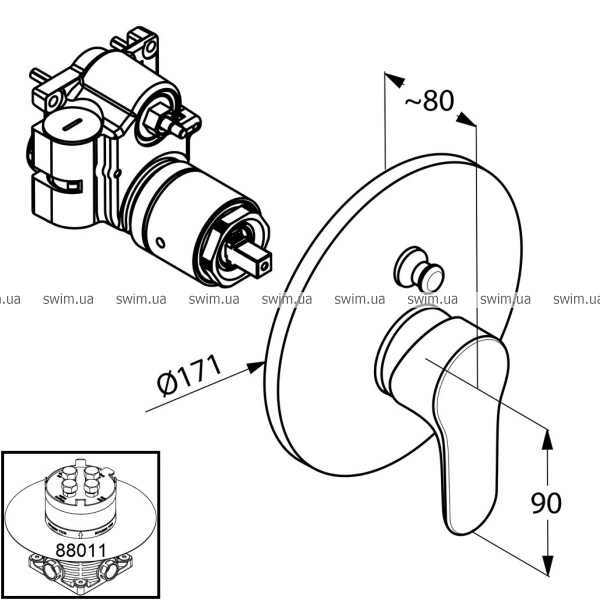 ~80

.ua swim.ua swim.ua swim.ua swim.ua swim.ua swim.ua swim.ua swim.ua

Ø171

90

88011