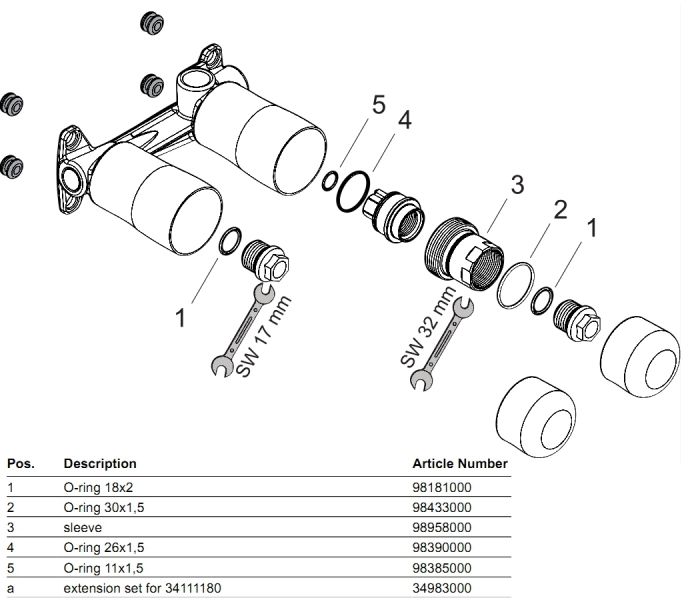 5
4
3
2
1
1
SW 17 mm
SW 32 mm

| Pos. | Description | Article Number |
|---|---|---|
| 1 | O-ring 18x2 | 98181000 |
| 2 | O-ring 30x1,5 | 98433000 |
| 3 | sleeve | 98958000 |
| 4 | O-ring 26x1,5 | 98390000 |
| 5 | O-ring 11x1,5 | 98385000 |
| a | extension set for 34111180 | 34983000 |