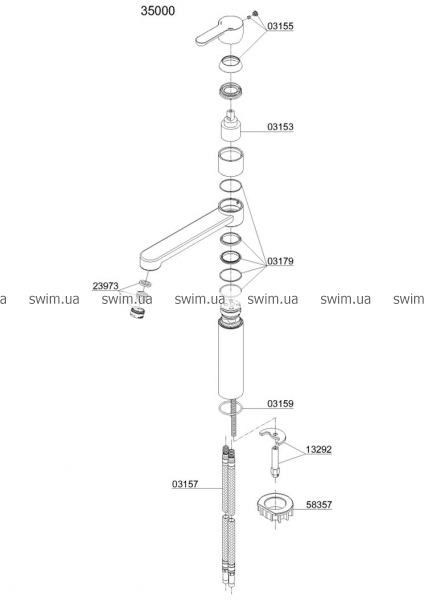 35000

03155

03153

03179

23973

a swim.ua swim.ua swim.ua swim.ua swim.ua swim

03159

13292

03157

58357