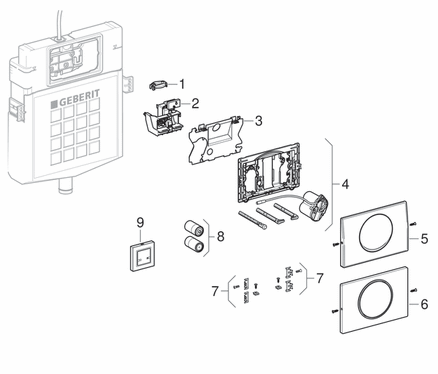 GEBERIT
1
2
3
4
9
8
5
7
7
6