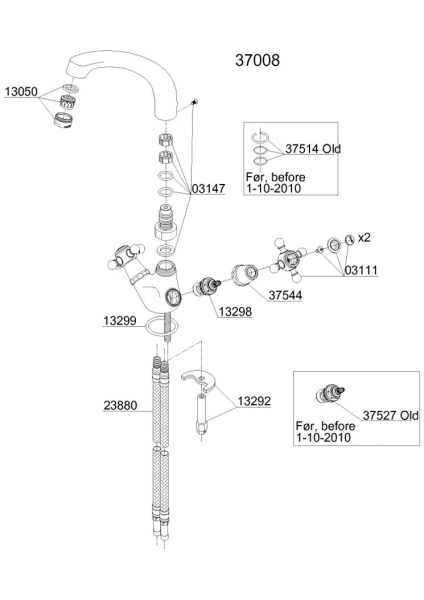 37008

13050

37514 Old

Før, before
1-10-2010

03147

x2

03111

37544

13298

13299

23880

13292

37527 Old

Før, before
1-10-2010