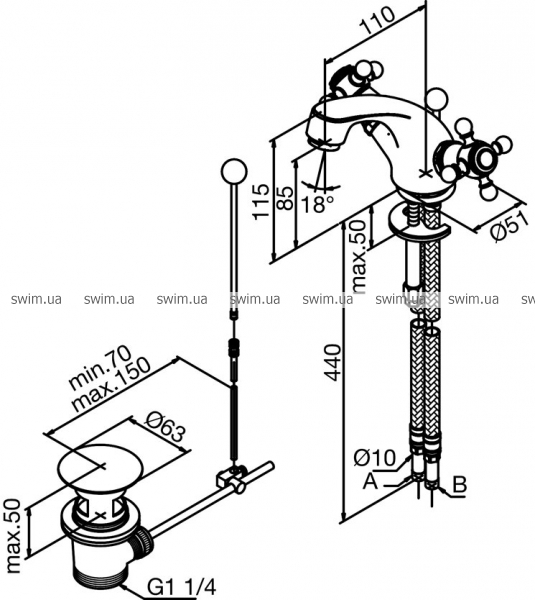 110
115
85
18°
max.50
Ø51
swim.ua swim.ua swim.ua swim.ua swim.ua swim.ua swim.ua sw
440
min.70
max.150
Ø63
Ø10
A
B
max.50
G1 1/4