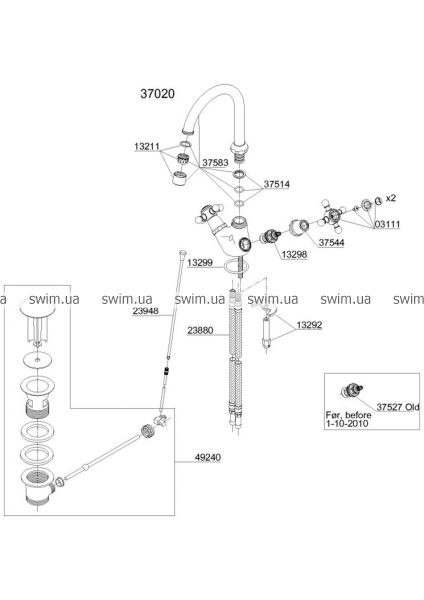 37020

13211

37583

37514

x2

03111

37544

13298

13299

a swim.ua swim.ua swim.ua swim.ua swim.ua swim

23948

23880

13292

37527 Old

Før, before 1-10-2010

49240