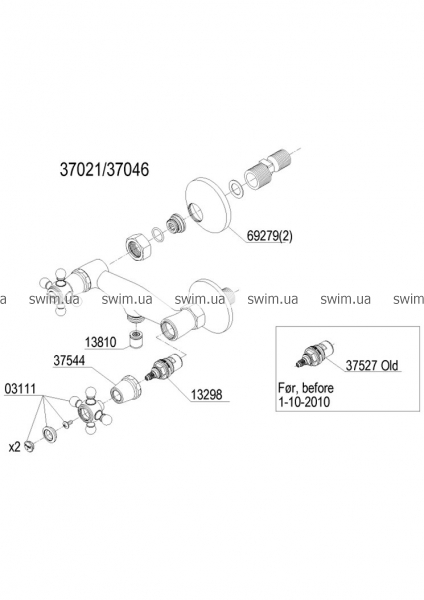 37021/37046

69279(2)

a swim.ua swim.ua swim.ua swim.ua swim.ua swim

13810

37544

13298

03111

x2

37527 Old

Før, before
1-10-2010