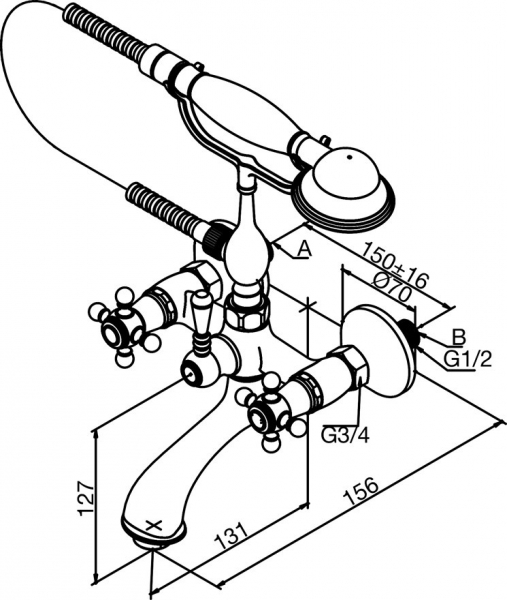 A
150±16
Ø70
B
G1/2
G3/4
127
131
156