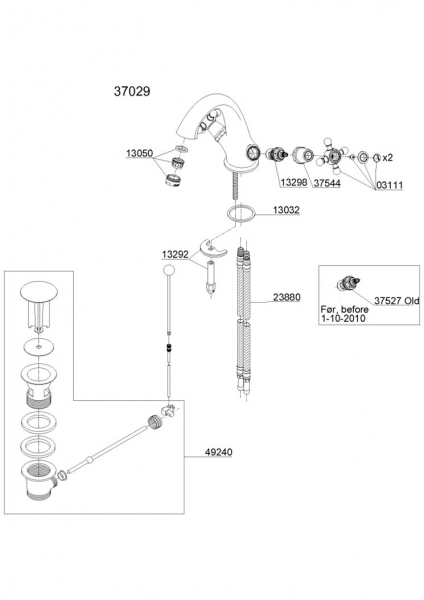 37029

13050

x2

13298

37544

03111

13032

13292

23880

37527 Old

Før, before 1-10-2010

49240