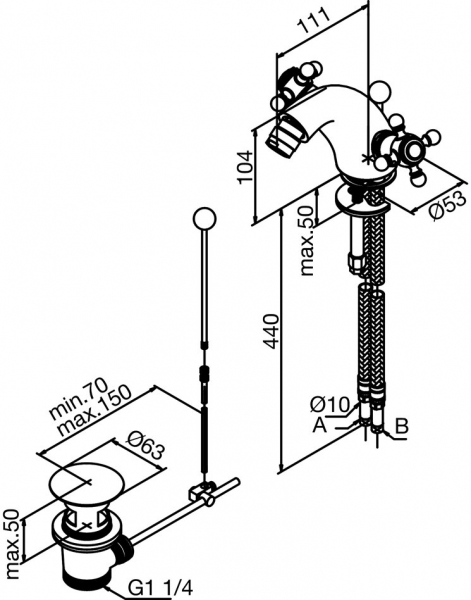 111
104
Ø53
max.50
440
Ø10
A
B
min.70
max.150
Ø63
max.50
G1 1/4