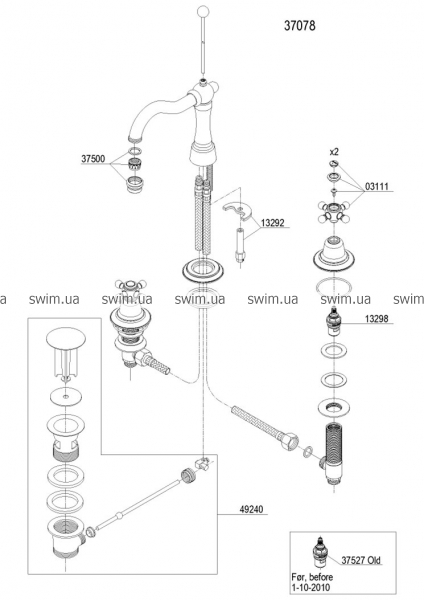 37078

37500

x2

03111

13292

a swim.ua swim.ua swim.ua swim.ua swim.ua swim

13298

49240

37527 Old

Før, before
1-10-2010