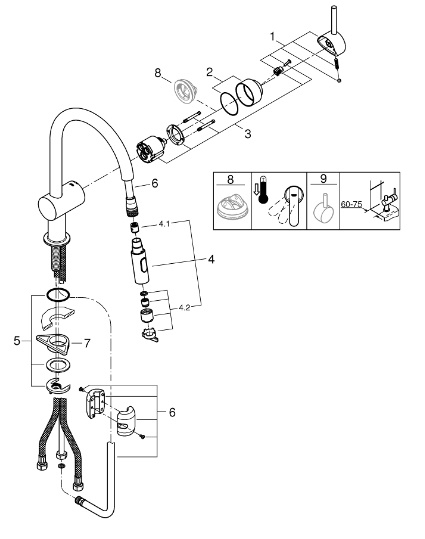 1
8
2
3
6
8
9
60-75
4.1
4
4.2
5
7
6