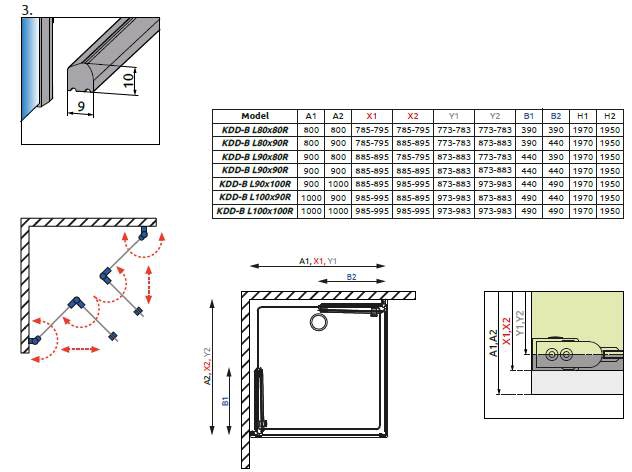 3.

10
9

| Model | A1 | A2 | X1 | X2 | Y1 | Y2 | B1 | B2 | H1 | H2 |
|---|---|---|---|---|---|---|---|---|---|---|
| KDD-B L80x80R | 800 | 800 | 785-795 | 785-795 | 773-783 | 773-783 | 390 | 390 | 1970 | 1950 |
| KDD-B L80x90R | 800 | 900 | 785-795 | 885-895 | 773-783 | 873-883 | 390 | 440 | 1970 | 1950 |
| KDD-B L90x80R | 900 | 800 | 885-895 | 785-795 | 873-883 | 773-783 | 440 | 390 | 1970 | 1950 |
| KDD-B L90x90R | 900 | 900 | 885-895 | 885-895 | 873-883 | 873-883 | 440 | 440 | 1970 | 1950 |
| KDD-B L90x100R | 900 | 1000 | 885-895 | 985-995 | 873-883 | 973-983 | 440 | 490 | 1970 | 1950 |
| KDD-B L100x90R | 1000 | 900 | 985-995 | 885-895 | 973-983 | 873-883 | 490 | 440 | 1970 | 1950 |
| KDD-B L100x100R | 1000 | 1000 | 985-995 | 985-995 | 973-983 | 973-983 | 490 | 490 | 1970 | 1950 |

A1, X1, Y1
B2
A2, X2, Y2
B1

A1,A2
X1,X2
Y1,Y2