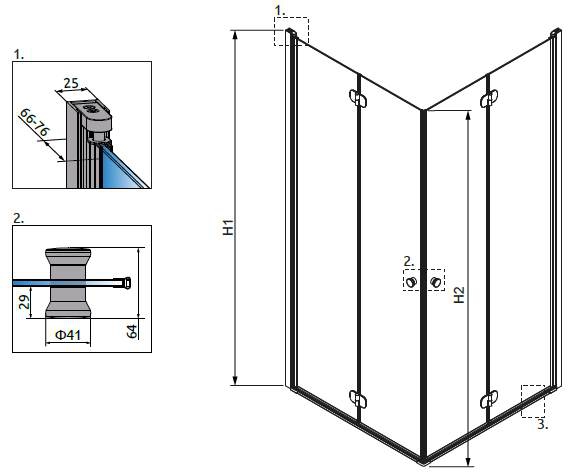 1.

25

66-76

2.

29

Φ41

64

1.

H1

2.

H2

3.