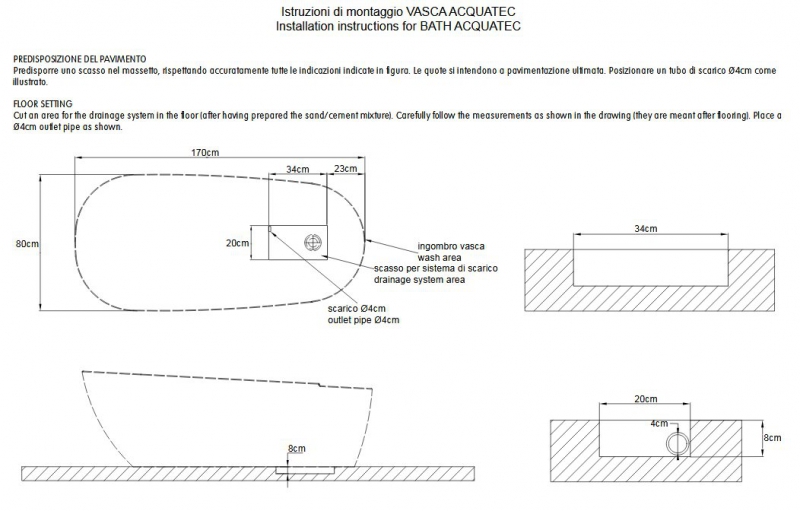 Istruzioni di montaggio VASCA ACQUATEC
Installation instructions for BATH ACQUATEC

PREDISPOSIZIONE DEL PAVIMENTO
Predisporre uno scasso nel massetto, rispettando accuratamente tutte le indicazioni indicate in figura. Le quote si intendono a pavimentazione ultimata. Posizionare un tubo di scarico Ø4cm come illustrato.

FLOOR SETTING
Cut an area for the drainage system in the floor (after having prepared the sand/cement mixture). Carefully follow the measurements as shown in the drawing (they are meant after flooring). Place a Ø4cm outlet pipe as shown.

170cm
34cm
23cm
80cm
20cm
ingombro vasca
wash area
scasso per sistema di scarico
drainage system area
scarico Ø4cm
outlet pipe Ø4cm

34cm

8cm

20cm
4cm
8cm