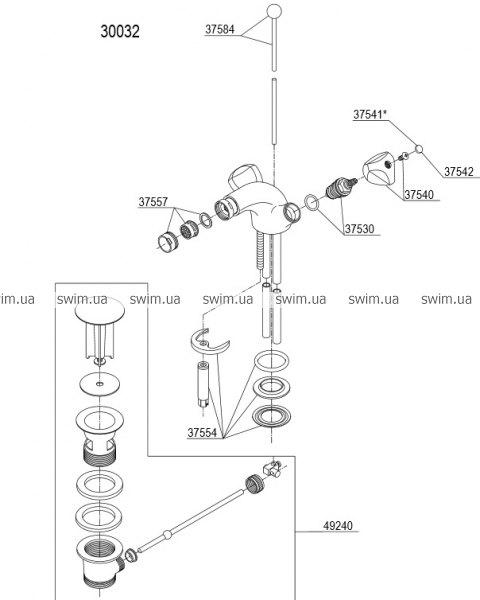 30032

37584

37541*

37542

37540

37557

37530

im.ua swim.ua swim.ua swim.ua swim.ua swim.ua swim.ua

37554

49240