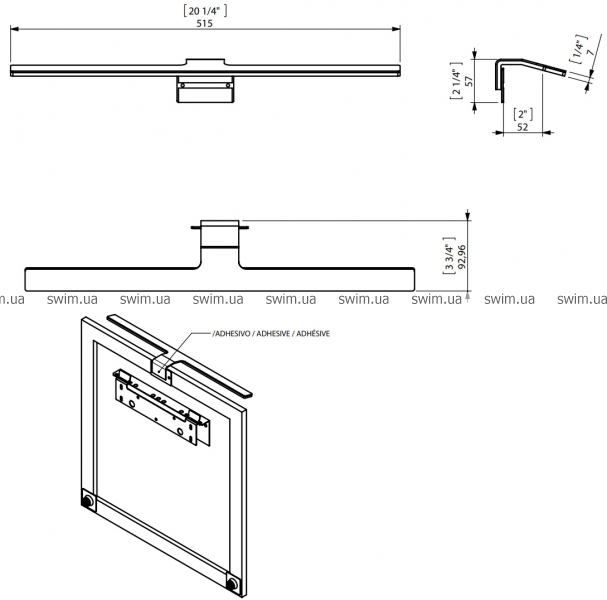 [ 20 1/4" ]
515

[ 2 1/4" ]
57

[ 1/4" ]
7

[ 2" ]
52

[ 3 3/4" ]
92,96

swim.ua swim.ua swim.ua swim.ua swim.ua swim.ua swim.ua swim.ua swim.ua

/ADHESIVO / ADHESIVE / ADHÉSIVE