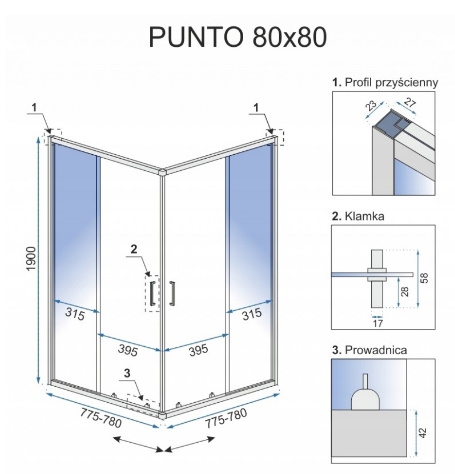 PUNTO 80x80

1
1
1900
2
315
315
395
395
3
775-780
775-780

1. Profil przyścienny
23
27

2. Klamka
58
28
17

3. Prowadnica
42