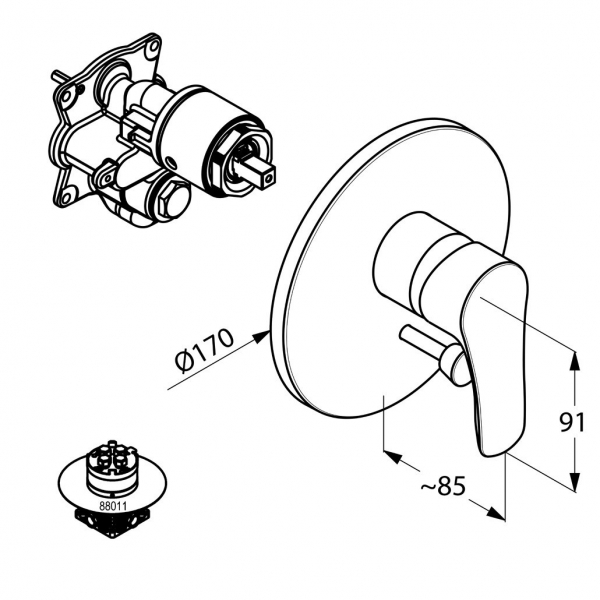 Ø170

91

~85

88011