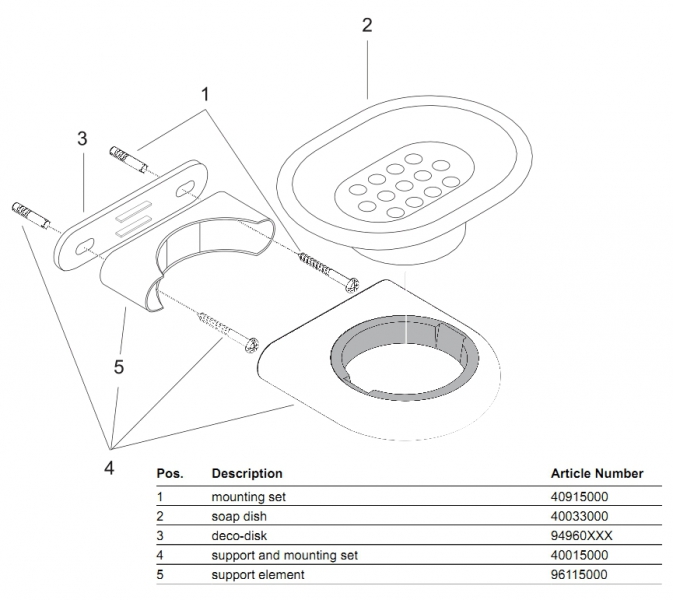 2

1

3

5

4

| Pos. | Description | Article Number |
|---|---|---|
| 1 | mounting set | 40915000 |
| 2 | soap dish | 40033000 |
| 3 | deco-disk | 94960XXX |
| 4 | support and mounting set | 40015000 |
| 5 | support element | 96115000 |