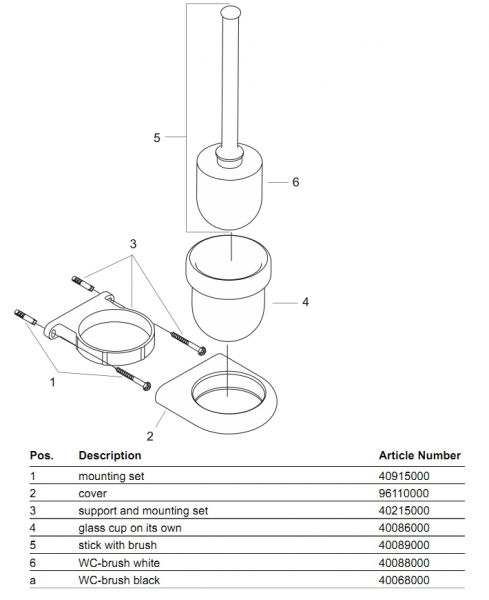 5

6

3

4

1

2

| Pos. | Description | Article Number |
|---|---|---|
| 1 | mounting set | 40915000 |
| 2 | cover | 96110000 |
| 3 | support and mounting set | 40215000 |
| 4 | glass cup on its own | 40086000 |
| 5 | stick with brush | 40089000 |
| 6 | WC-brush white | 40088000 |
| a | WC-brush black | 40068000 |