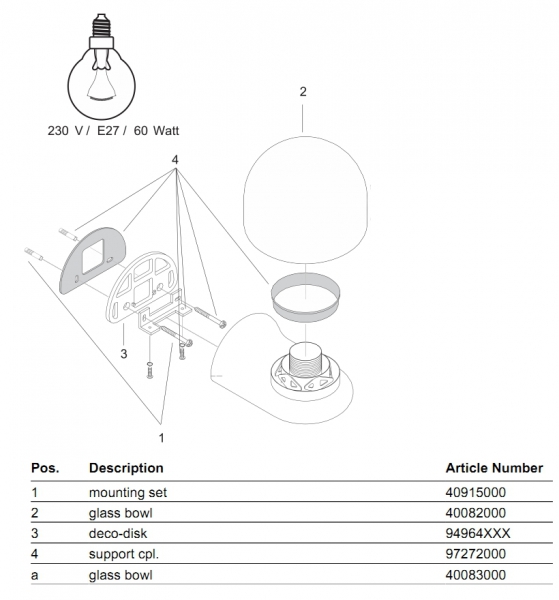 230 V / E27 / 60 Watt

2

4

3

1

| Pos. | Description | Article Number |
|---|---|---|
| 1 | mounting set | 40915000 |
| 2 | glass bowl | 40082000 |
| 3 | deco-disk | 94964XXX |
| 4 | support cpl. | 97272000 |
| a | glass bowl | 40083000 |