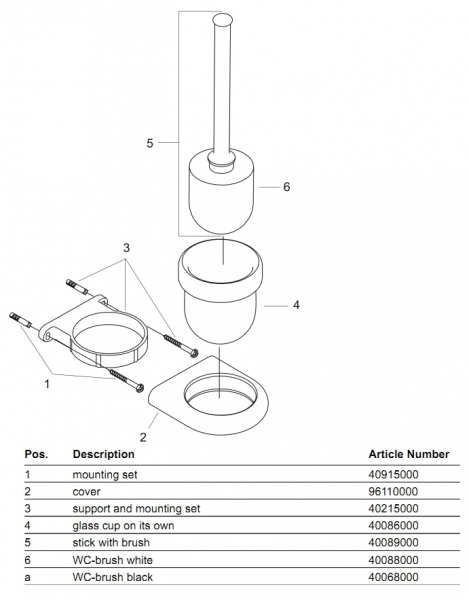 5

6

3

4

1

2

| Pos. | Description | Article Number |
|---|---|---|
| 1 | mounting set | 40915000 |
| 2 | cover | 96110000 |
| 3 | support and mounting set | 40215000 |
| 4 | glass cup on its own | 40086000 |
| 5 | stick with brush | 40089000 |
| 6 | WC-brush white | 40088000 |
| a | WC-brush black | 40068000 |