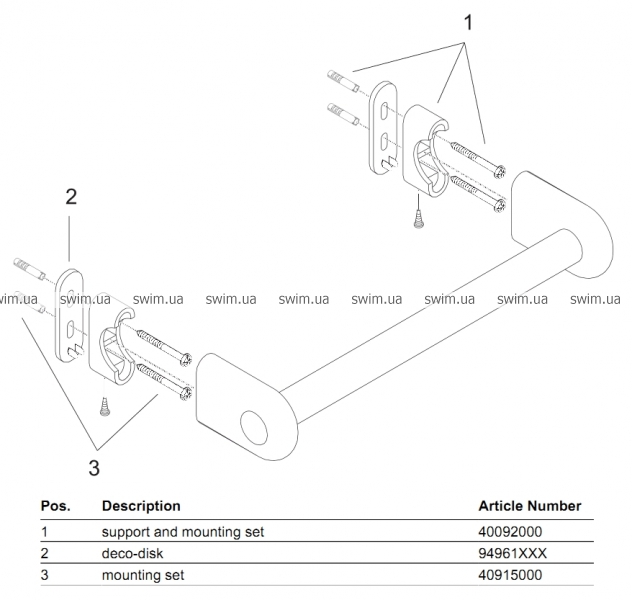 1

2

swim.ua swim.ua swim.ua swim.ua swim.ua swim.ua swim.ua swim.ua swim.ua

3

| Pos. | Description | Article Number |
|---|---|---|
| 1 | support and mounting set | 40092000 |
| 2 | deco-disk | 94961XXX |
| 3 | mounting set | 40915000 |