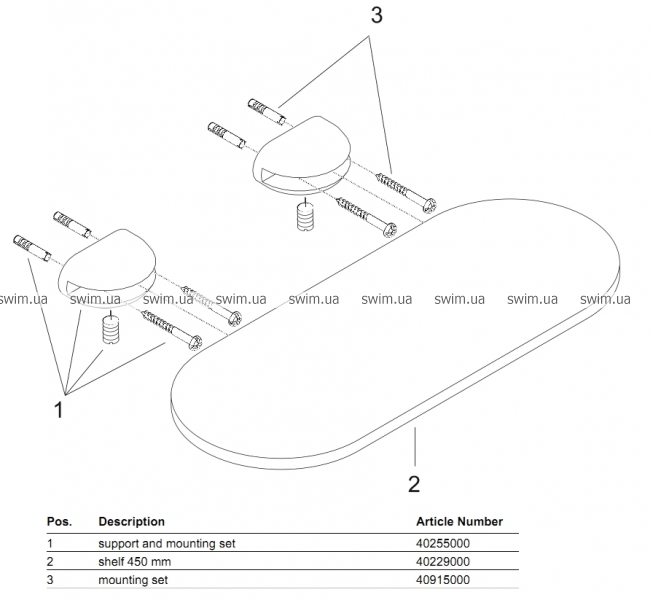 3

swim.ua swim.ua swim.ua swim.ua swim.ua swim.ua swim.ua swim.ua swim.ua

1

2

| Pos. | Description | Article Number |
|---|---|---|
| 1 | support and mounting set | 40255000 |
| 2 | shelf 450 mm | 40229000 |
| 3 | mounting set | 40915000 |