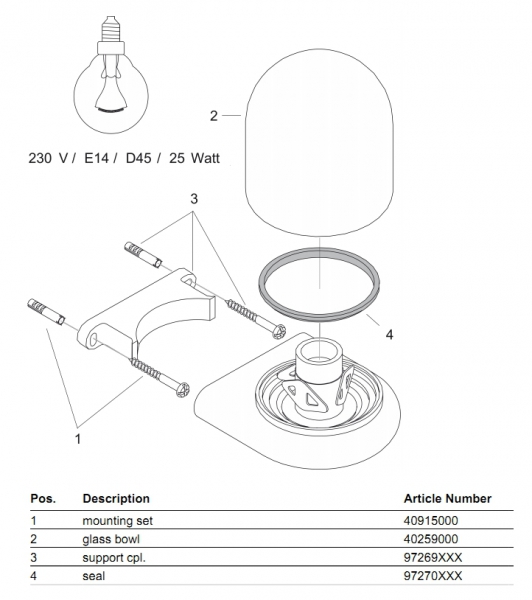 230 V / E14 / D45 / 25 Watt

2

3

4

1

| Pos. | Description | Article Number |
|---|---|---|
| 1 | mounting set | 40915000 |
| 2 | glass bowl | 40259000 |
| 3 | support cpl. | 97269XXX |
| 4 | seal | 97270XXX |