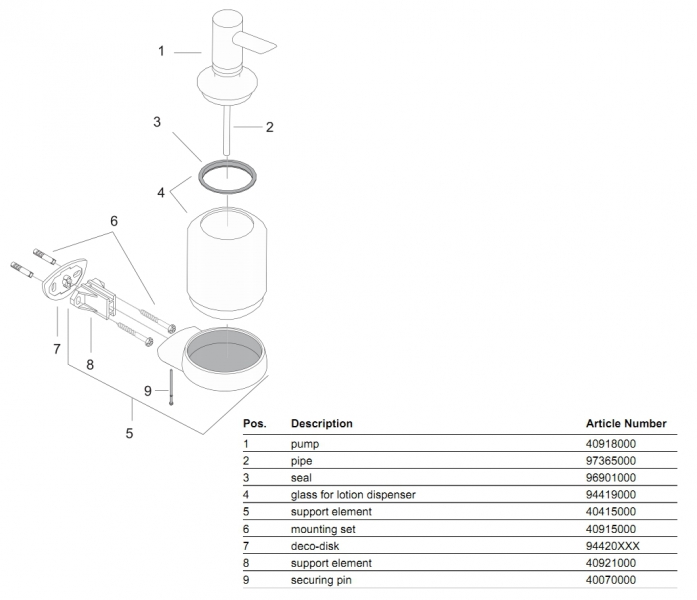 1
2
3
4
6
7
8
9
5

| Pos. | Description | Article Number |
|---|---|---|
| 1 | pump | 40918000 |
| 2 | pipe | 97365000 |
| 3 | seal | 96901000 |
| 4 | glass for lotion dispenser | 94419000 |
| 5 | support element | 40415000 |
| 6 | mounting set | 40915000 |
| 7 | deco-disk | 94420XXX |
| 8 | support element | 40921000 |
| 9 | securing pin | 40070000 |