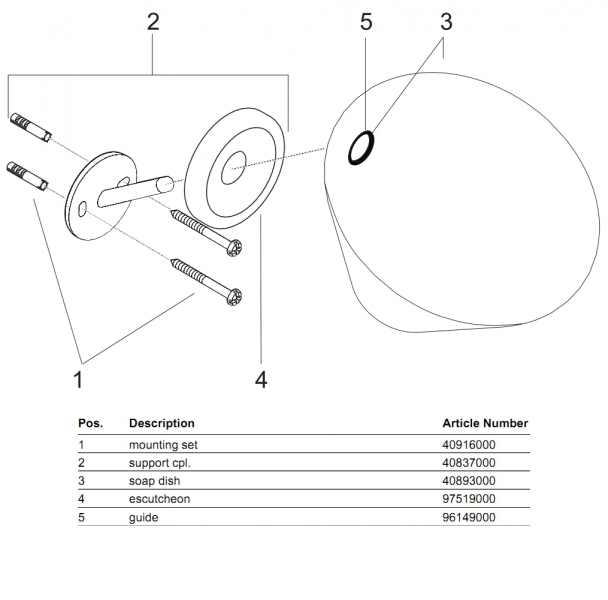 2

5

3

1

4

| Pos. | Description | Article Number |
|---|---|---|
| 1 | mounting set | 40916000 |
| 2 | support cpl. | 40837000 |
| 3 | soap dish | 40893000 |
| 4 | escutcheon | 97519000 |
| 5 | guide | 96149000 |