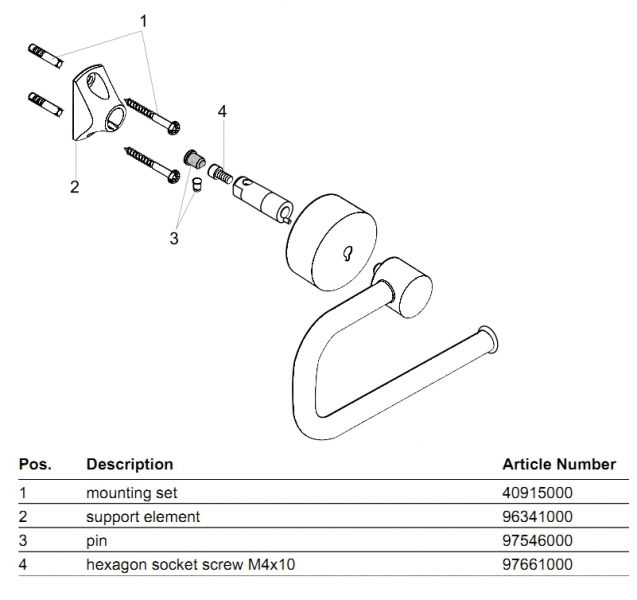 1

4

2

3

| Pos. | Description | Article Number |
|---|---|---|
| 1 | mounting set | 40915000 |
| 2 | support element | 96341000 |
| 3 | pin | 97546000 |
| 4 | hexagon socket screw M4x10 | 97661000 |