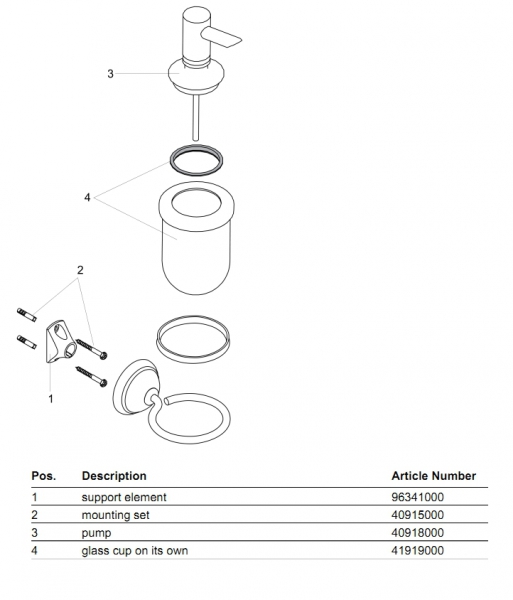 3

4

2

1

| Pos. | Description | Article Number |
|---|---|---|
| 1 | support element | 96341000 |
| 2 | mounting set | 40915000 |
| 3 | pump | 40918000 |
| 4 | glass cup on its own | 41919000 |